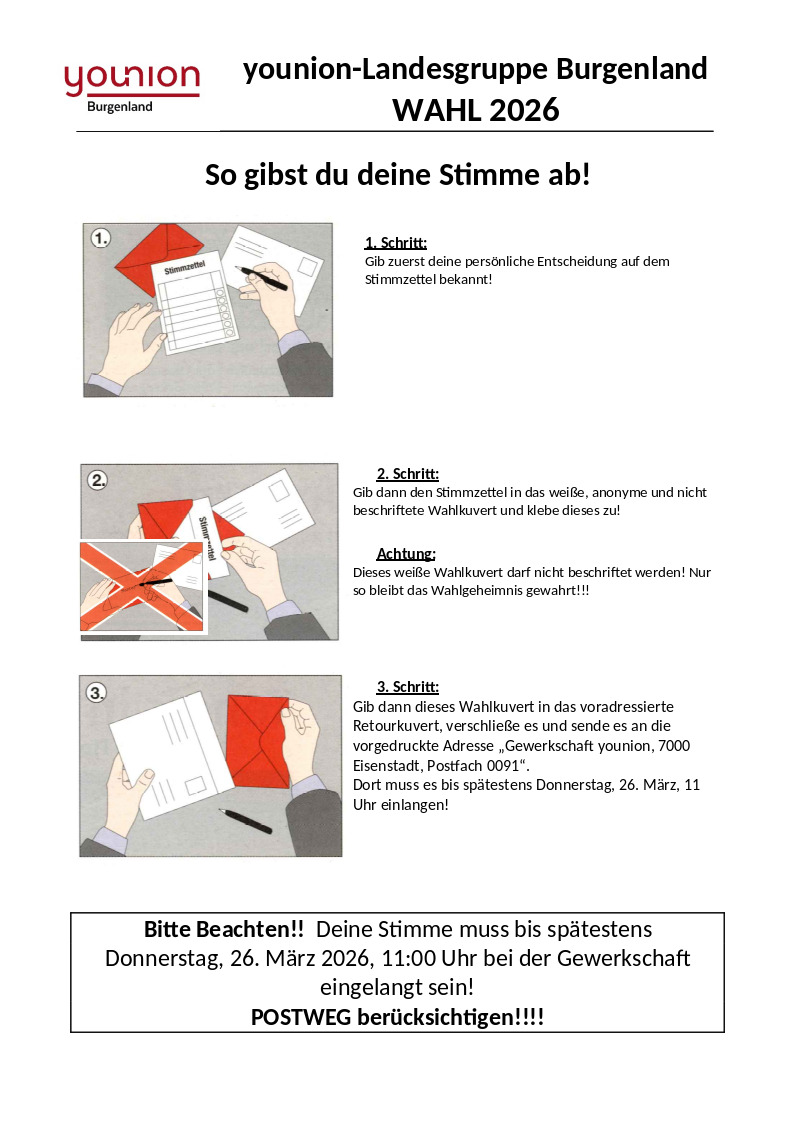 younion
Burgenland

younion-Landesgruppe Burgenland
WAHL 2026

So gibst du deine Stimme ab!

1.
Stimmzettel

1. Schritt:
Gib zuerst deine persönliche Entscheidung auf dem Stimmzettel bekannt!

2.
Stimmzettel

2. Schritt:
Gib dann den Stimmzettel in das weiße, anonyme und nicht beschriftete Wahlkuvert und klebe dieses zu!

Achtung:
Dieses weiße Wahlkuvert darf nicht beschriftet werden! Nur so bleibt das Wahlgeheimnis gewahrt!!!

3.

3. Schritt:
Gib dann dieses Wahlkuvert in das voradressierte Retourkuvert, verschließe es und sende es an die vorgedruckte Adresse „Gewerkschaft younion, 7000 Eisenstadt, Postfach 0091“.
Dort muss es bis spätestens Donnerstag, 26. März, 11 Uhr einlangen!

Bitte Beachten!! Deine Stimme muss bis spätestens Donnerstag, 26. März 2026, 11:00 Uhr bei der Gewerkschaft eingelangt sein!
POSTWEG berücksichtigen!!!!